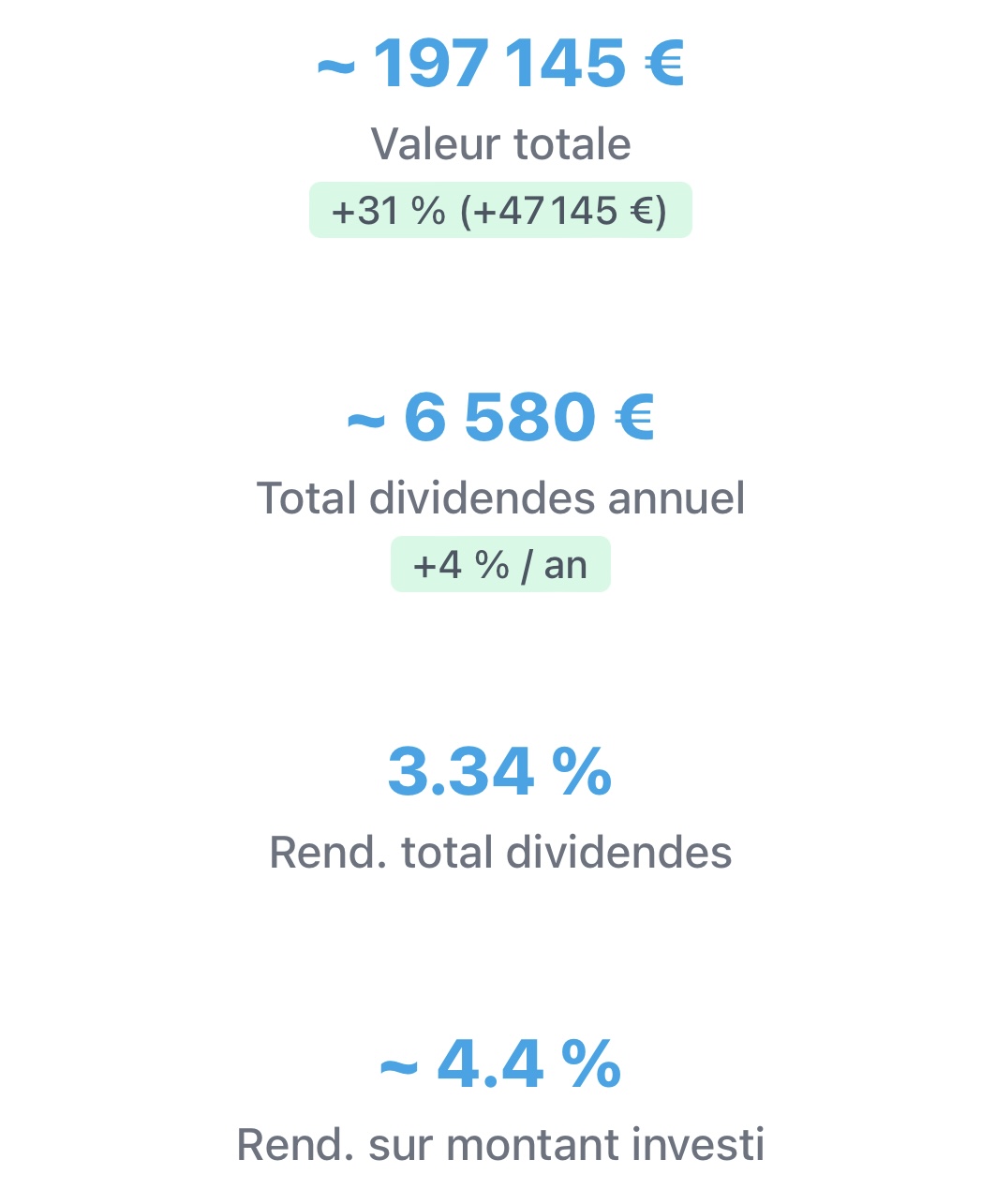 ~ 197 145 €
Valeur totale
+31 % (+47 145 €)

~ 6 580 €
Total dividendes annuel
+4 % / an

3.34 %
Rend. total dividendes

~ 4.4 %
Rend. sur montant investi