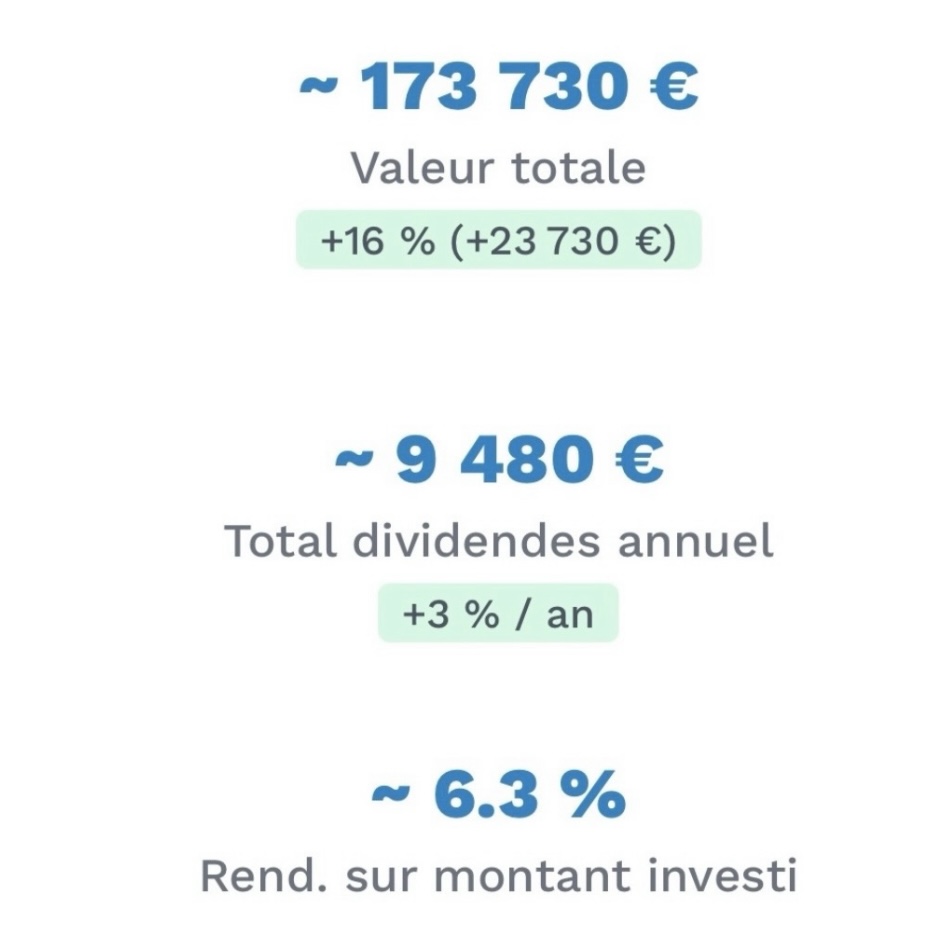 ~ 173 730 €

Valeur totale

+16 % (+23 730 €)

~ 9 480 €

Total dividendes annuel

+3 % / an

~ 6.3 %

Rend. sur montant investi